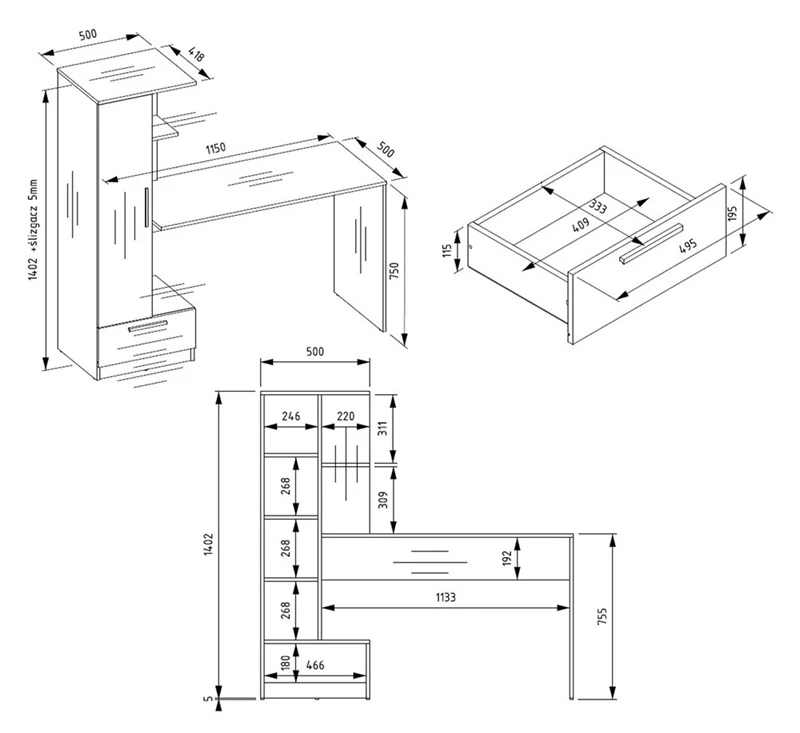 500
418
1150
500
1402 +ślizgacz 5mm
750
333
409
495
115
195
500
246
220
311
268
309
268
192
1402
268
1133
755
180
466
5