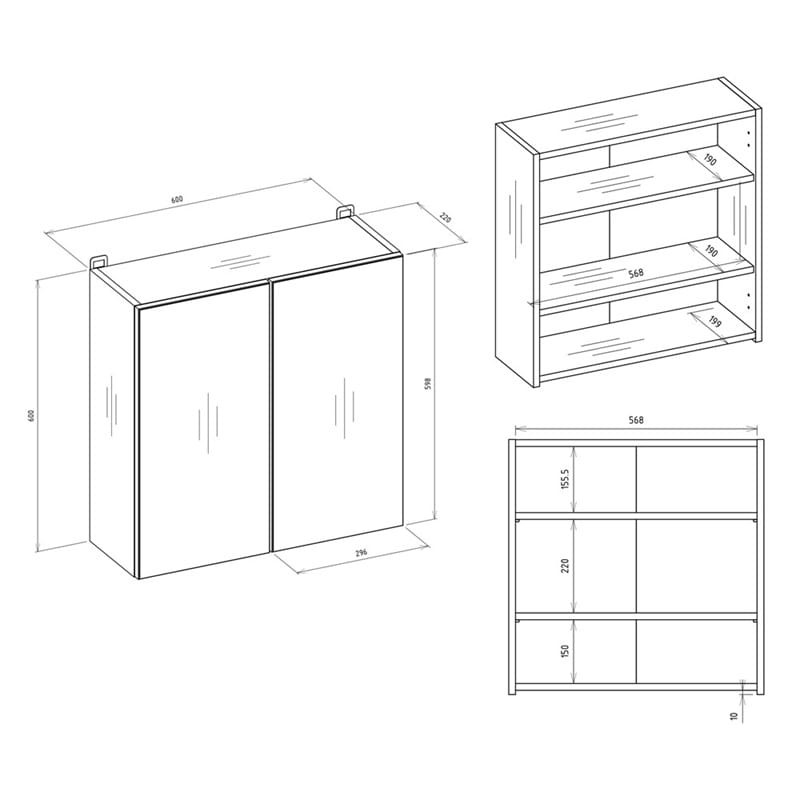 600
220
600
598
296
190
190
568
199
568
155.5
220
150
10