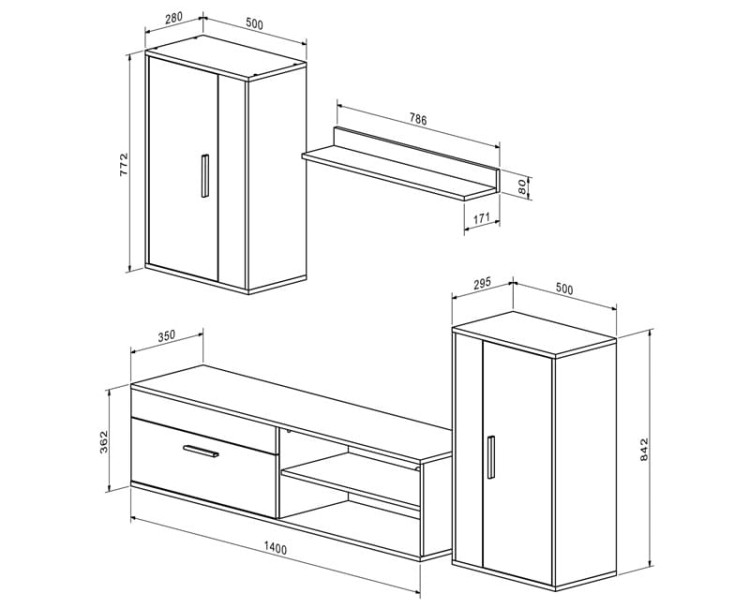 280
500
772
786
80
171
295
500
350
362
842
1400