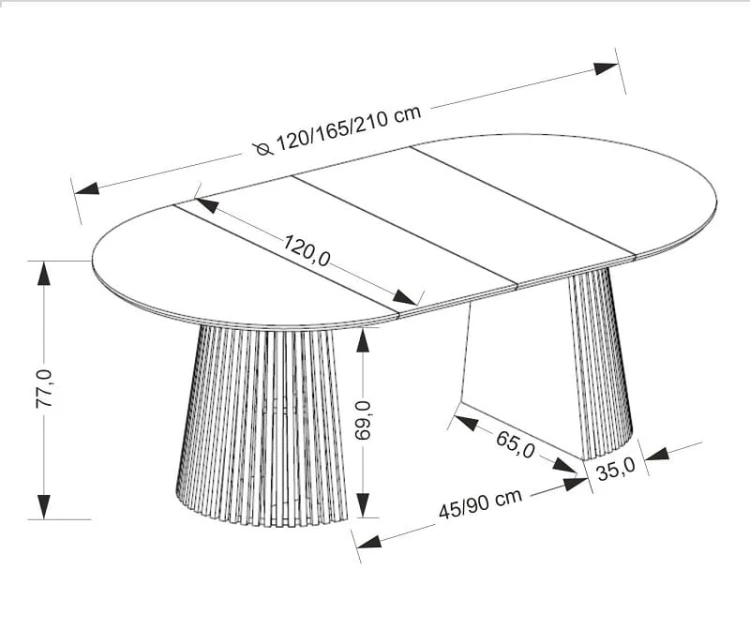 ⌀ 120/165/210 cm

120,0

77,0

69,0

65,0

35,0

45/90 cm