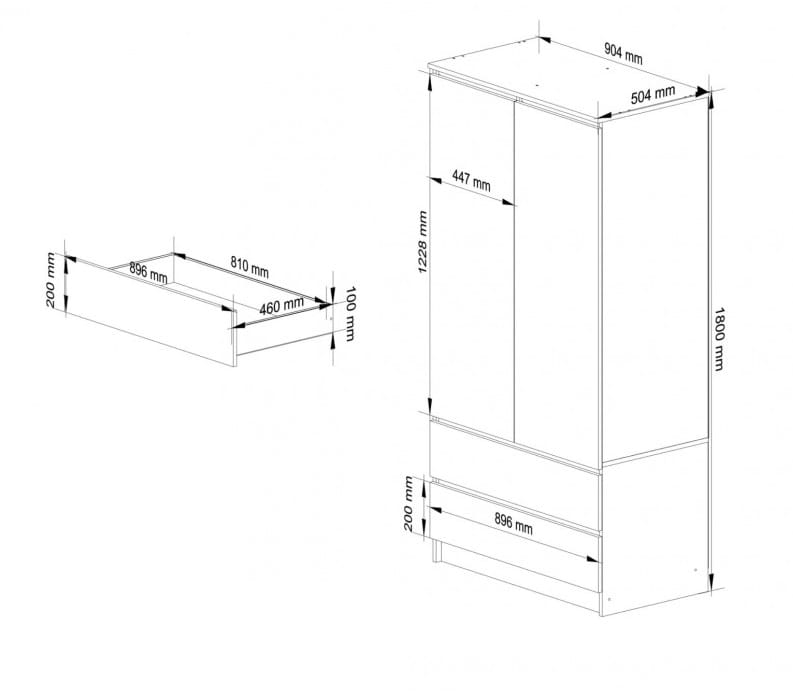 200 mm
896 mm
810 mm
460 mm
100 mm
904 mm
504 mm
447 mm
1228 mm
1800 mm
200 mm
896 mm