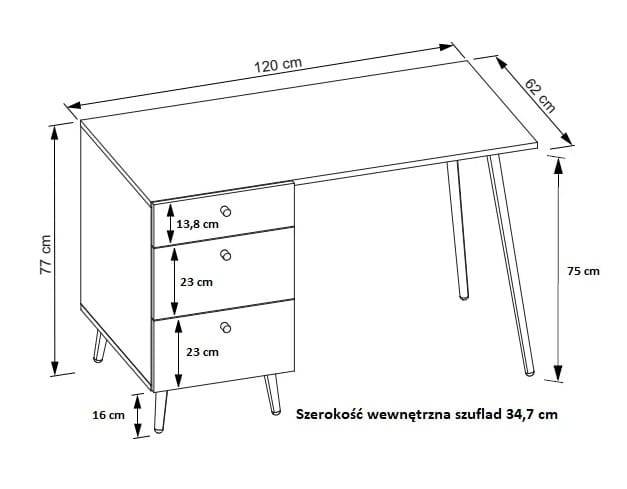 120 cm

62 cm

77 cm

13,8 cm

23 cm

23 cm

75 cm

16 cm

Szerokość wewnętrzna szuflad 34,7 cm