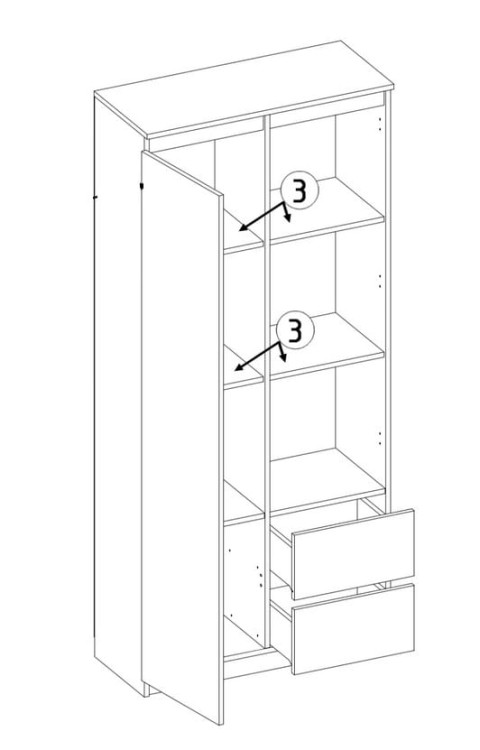 3

3